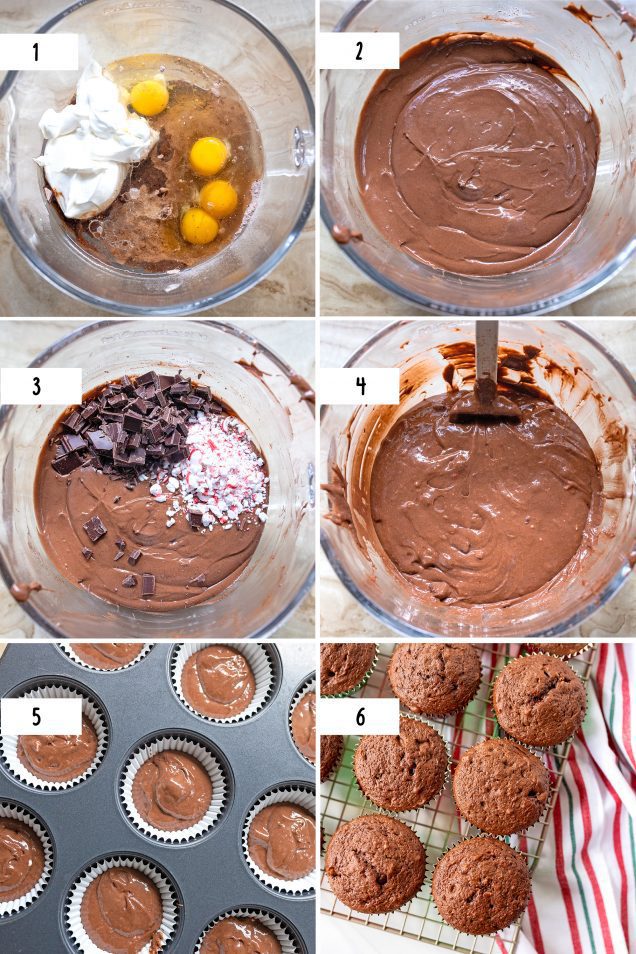 1

2

3

4

5

6