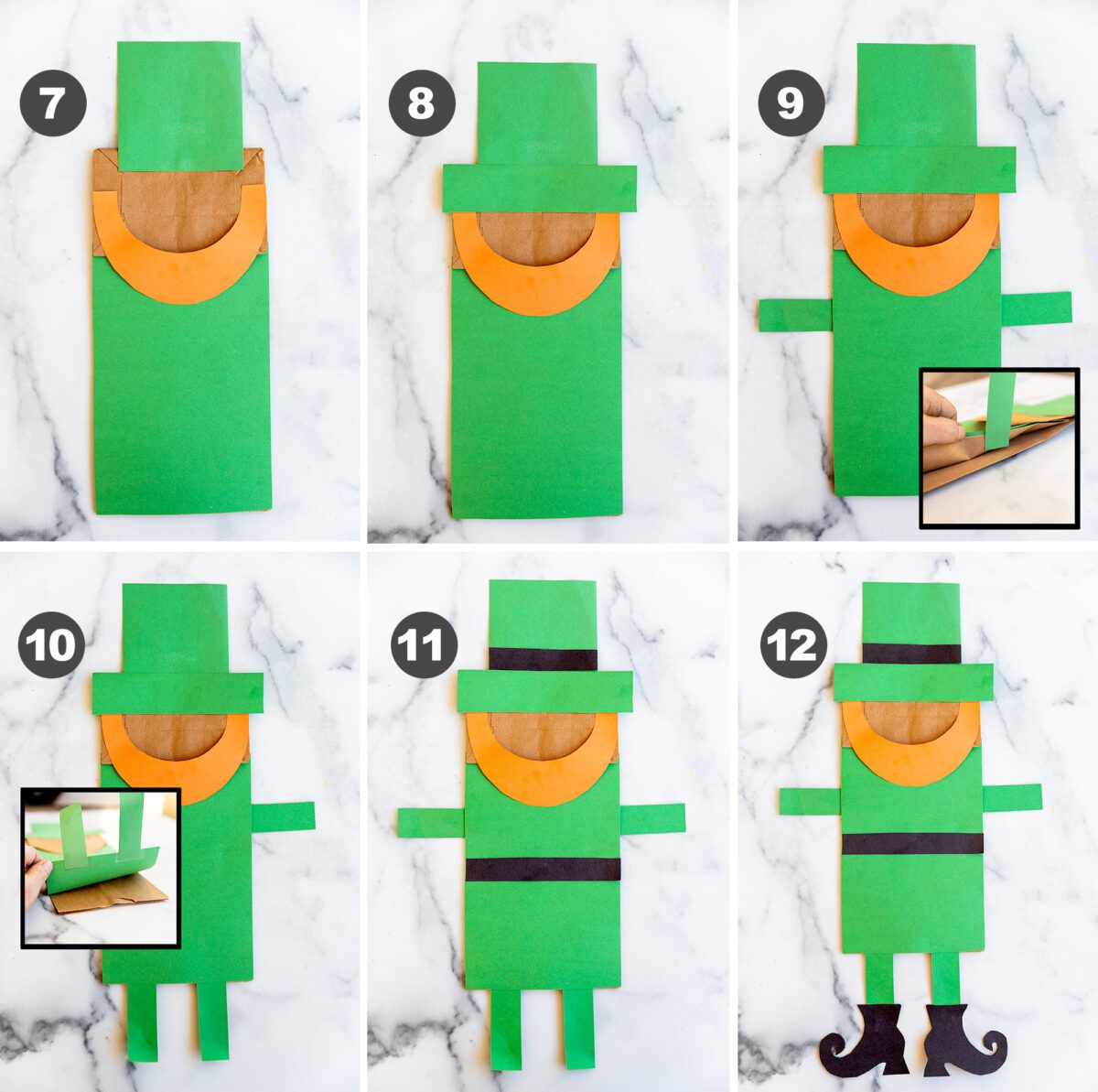 7

8

9

10

11

12