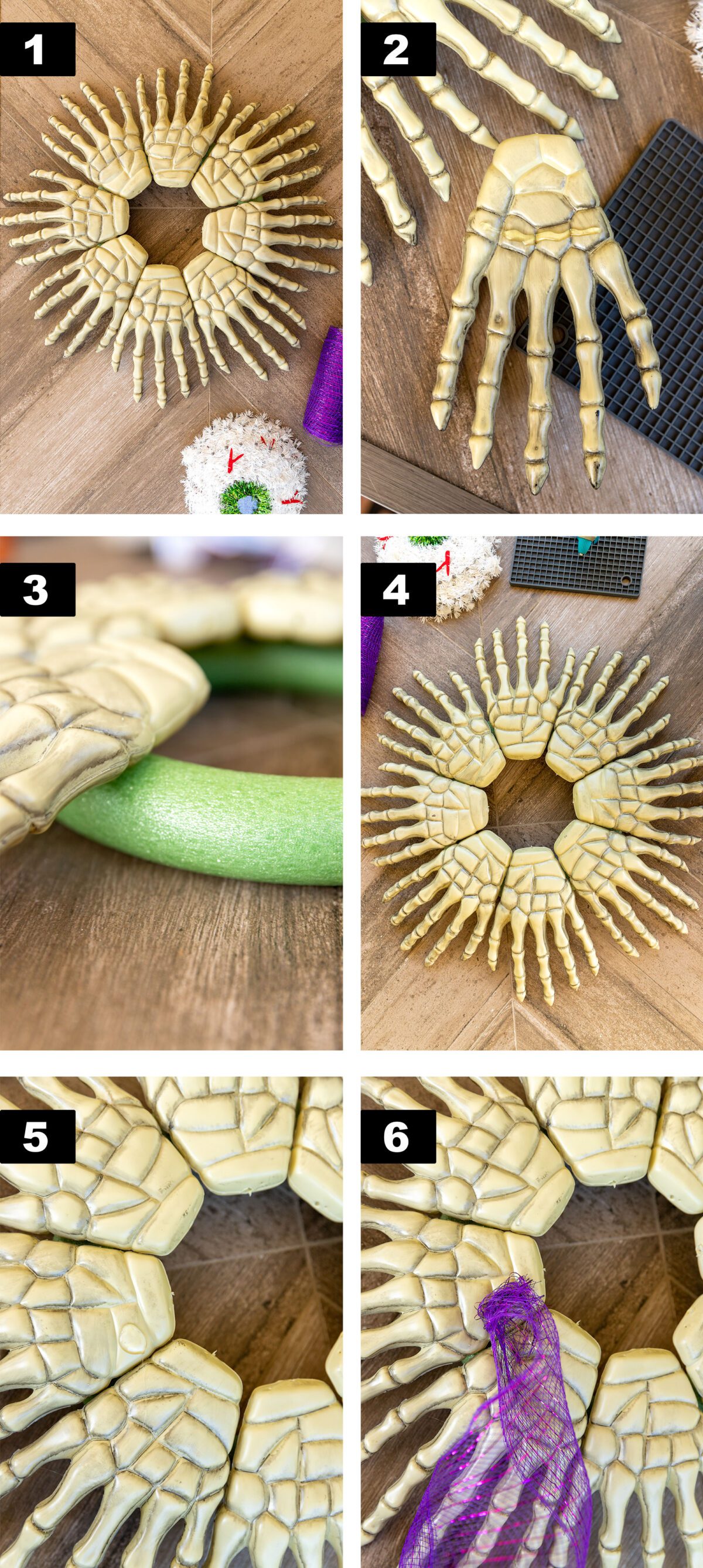 1

2

3

4

5

6